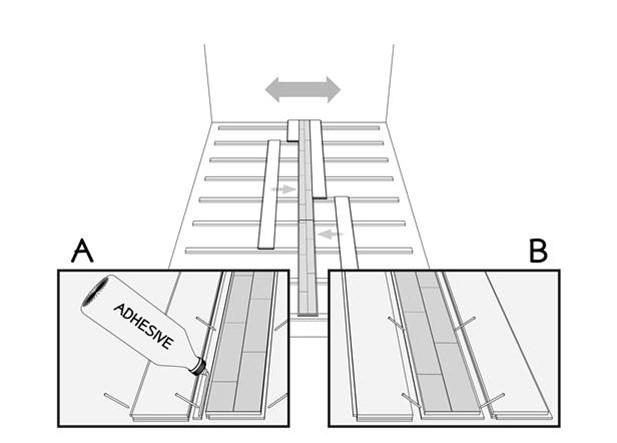 A

ADHESIVE

B