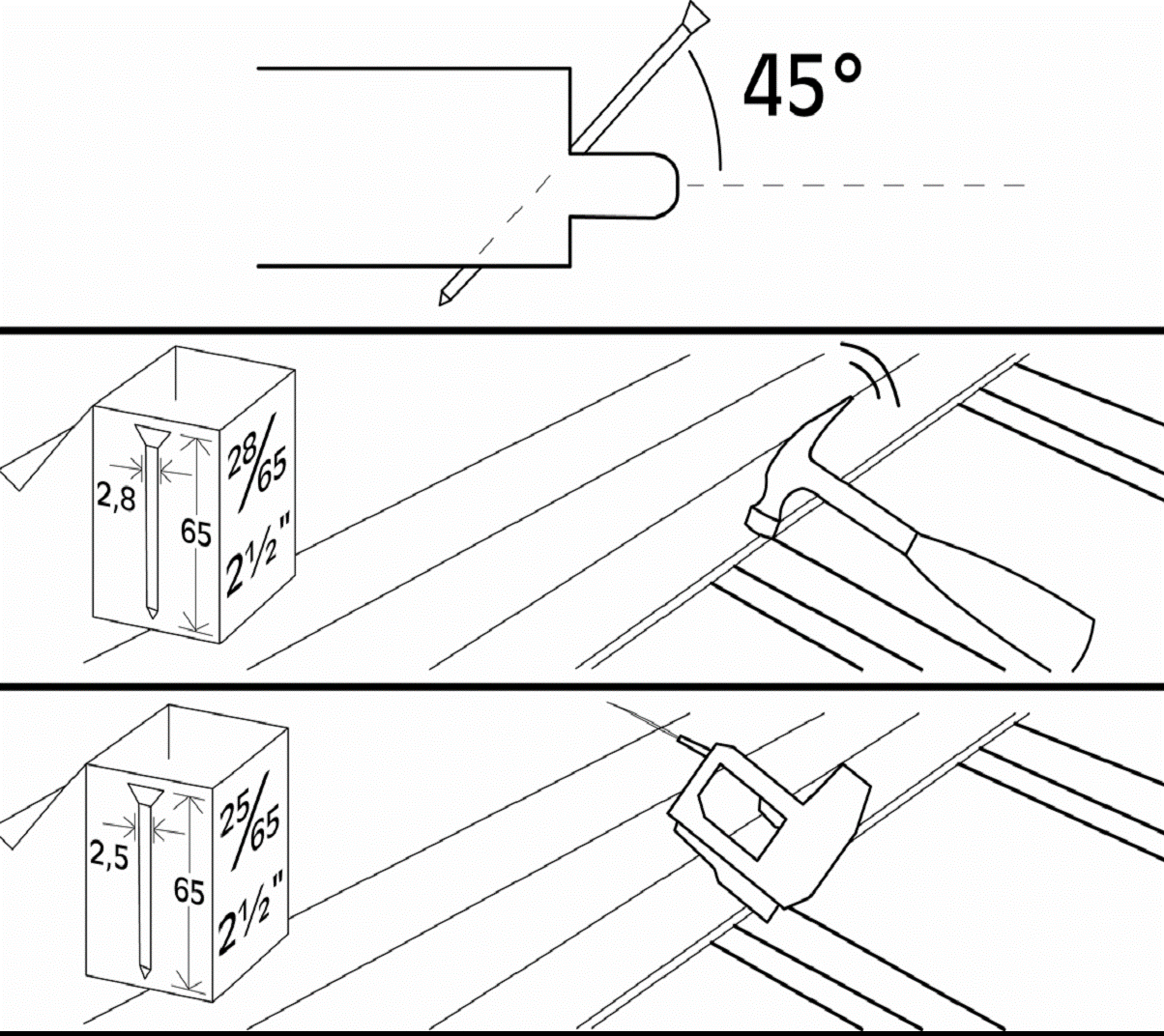 45°

2,8

65

28/65

2½"

2,5

65

25/65

2½"